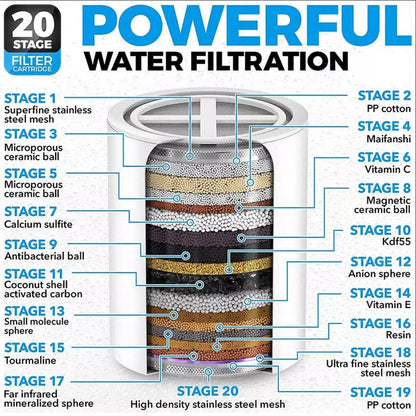 20 STAGE
FILTER CARTRIDGE

POWERFUL
WATER FILTRATION

STAGE 1
Superfine stainless steel mesh

STAGE 3
Microporous ceramic ball

STAGE 5
Microporous ceramic ball

STAGE 7
Calcium sulfite

STAGE 9
Antibacterial ball

STAGE 11
Coconut shell activated carbon

STAGE 13
Small molecule sphere

STAGE 15
Tourmaline

STAGE 17
Far infrared mineralized sphere

STAGE 2
PP cotton

STAGE 4
Maifanshi

STAGE 6
Vitamin C

STAGE 8
Magnetic ceramic ball

STAGE 10
Kdf55

STAGE 12
Anion sphere

STAGE 14
Vitamin E

STAGE 16
Resin

STAGE 18
Ultra fine stainless steel mesh

STAGE 19
PP cotton

STAGE 20
High density stainless steel mesh