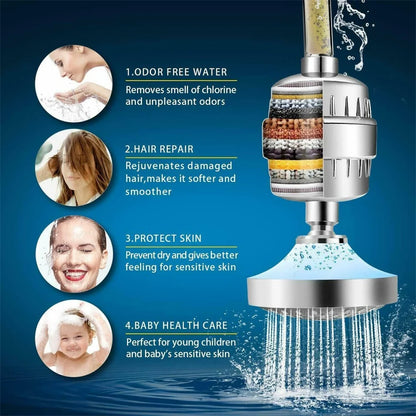 1.ODOR FREE WATER

Removes smell of chlorine and unpleasant odors

2.HAIR REPAIR

Rejuvenates damaged hair,makes it softer and smoother

3.PROTECT SKIN

Prevent dry and gives better feeling for sensitive skin

4.BABY HEALTH CARE

Perfect for young children and baby's sensitive skin