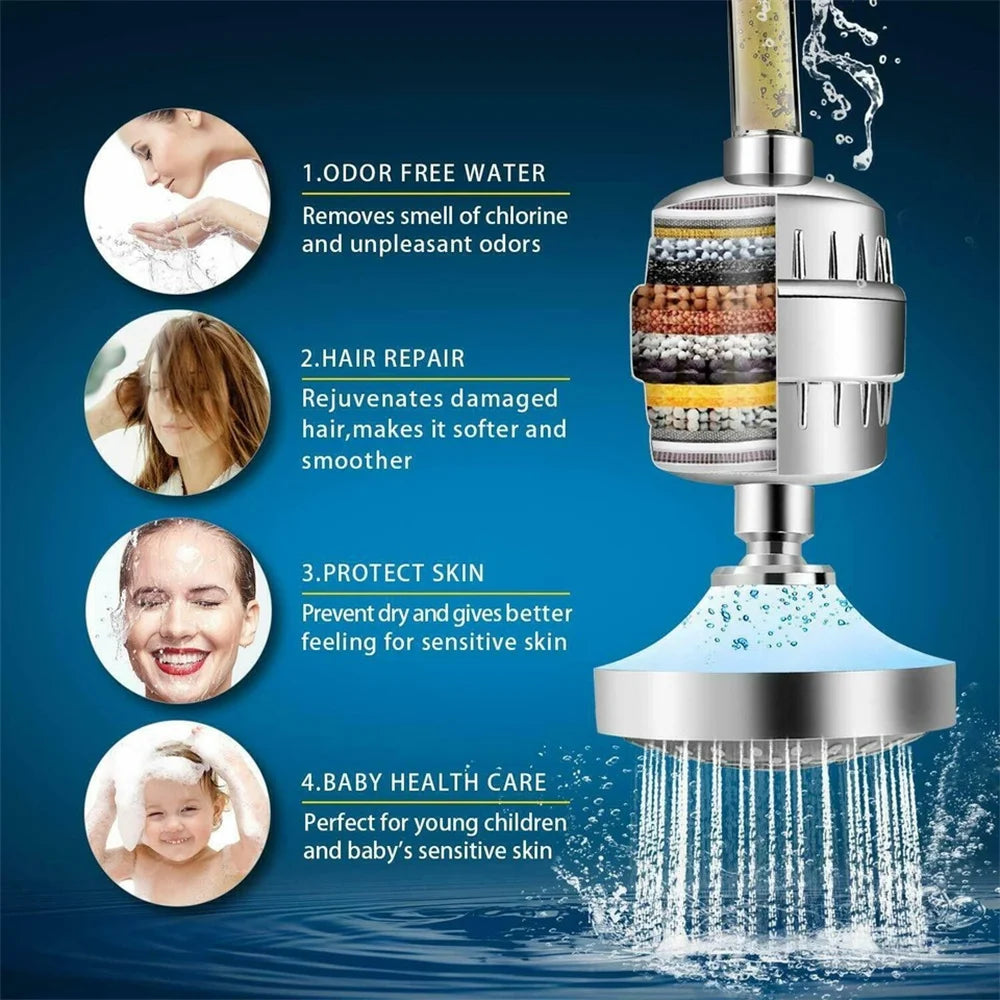 1.ODOR FREE WATER

Removes smell of chlorine and unpleasant odors

2.HAIR REPAIR

Rejuvenates damaged hair,makes it softer and smoother

3.PROTECT SKIN

Prevent dry and gives better feeling for sensitive skin

4.BABY HEALTH CARE

Perfect for young children and baby's sensitive skin